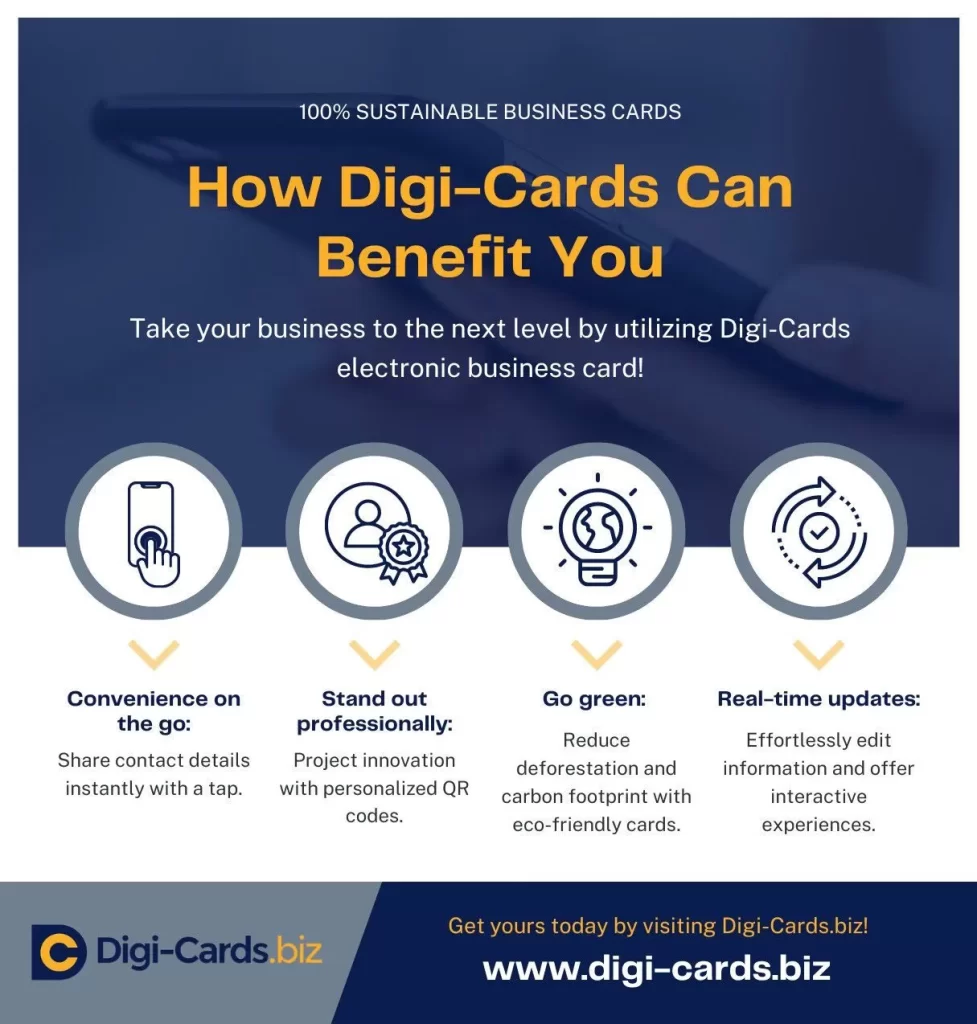 100% SUSTAINABLE BUSINESS CARDS

How Digi-Cards Can Benefit You

Take your business to the next level by utilizing Digi-Cards electronic business card!

Convenience on the go:

Share contact details instantly with a tap.

Stand out professionally:

Project innovation with personalized QR codes.

Go green:

Reduce deforestation and carbon footprint with eco-friendly cards.

Real-time updates:

Effortlessly edit information and offer interactive experiences.

Digi-Cards.biz

Get yours today by visiting Digi-Cards.biz!

www.digi-cards.biz