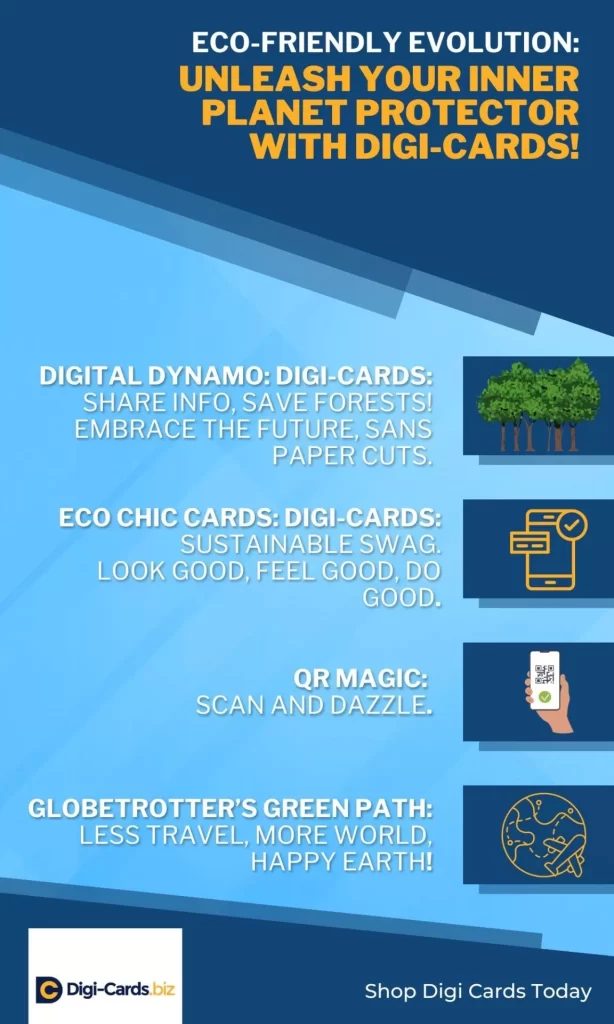 ECO-FRIENDLY EVOLUTION:
UNLEASH YOUR INNER PLANET PROTECTOR WITH DIGI-CARDS!

DIGITAL DYNAMO: DIGI-CARDS:
SHARE INFO, SAVE FORESTS! EMBRACE THE FUTURE, SANS PAPER CUTS.

ECO CHIC CARDS: DIGI-CARDS:
SUSTAINABLE SWAG.
LOOK GOOD, FEEL GOOD, DO GOOD.

QR MAGIC:
SCAN AND DAZZLE.

GLOBETROTTER'S GREEN PATH:
LESS TRAVEL, MORE WORLD, HAPPY EARTH!

Digi-Cards.biz

Shop Digi Cards Today